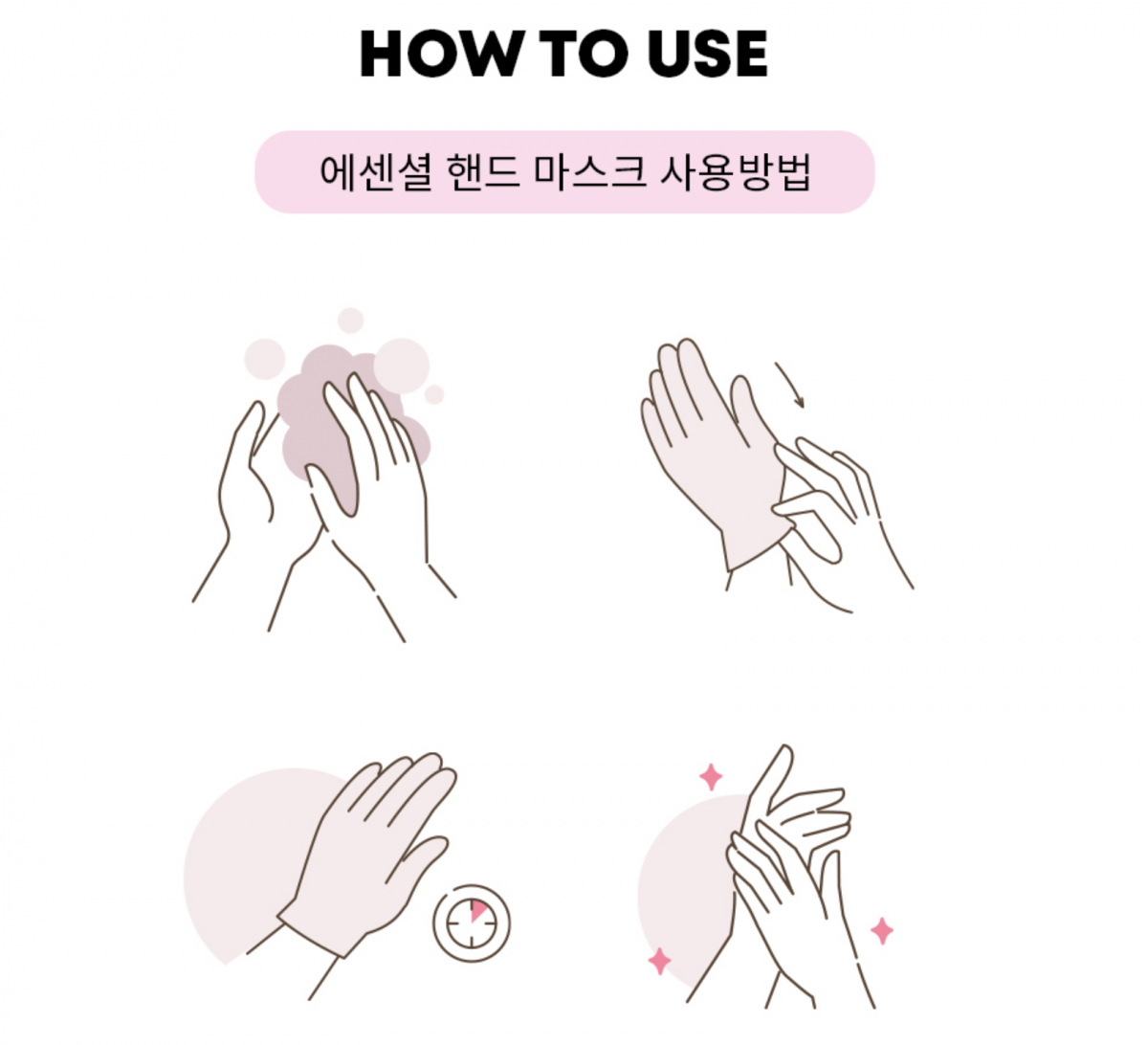 HOW TO USE

에센셜 핸드 마스크 사용방법